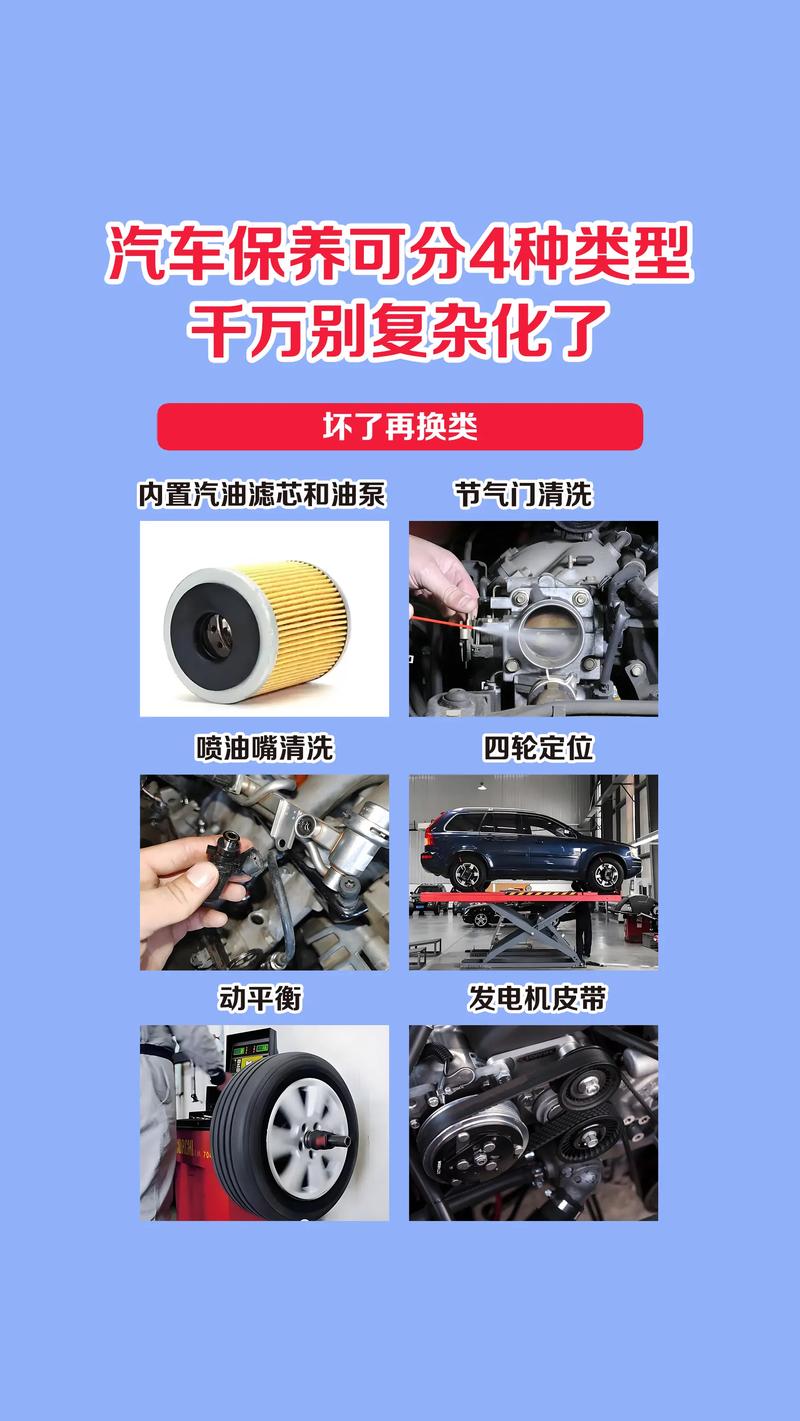 汽车保养可分4种类型
千万别复杂化了

坏了再换类

内置汽油滤芯和油泵

节气门清洗

喷油嘴清洗

四轮定位

动平衡

发电机皮带